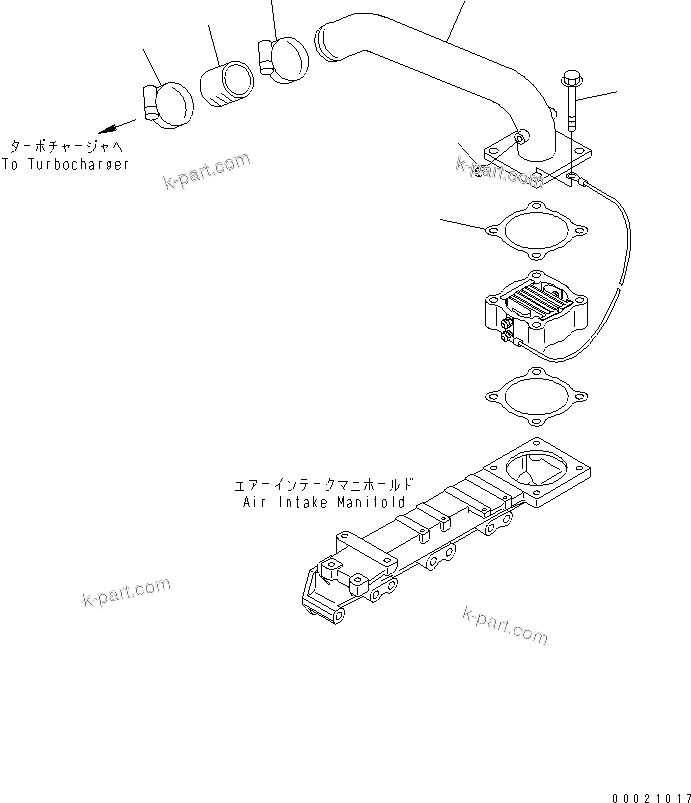 ターボチャージャへ
To Turbocharger

k-part.com

k-part.com

エアーインテークマニホールド
Air Intake Manifold

k-part.com

k-part.com

00021017