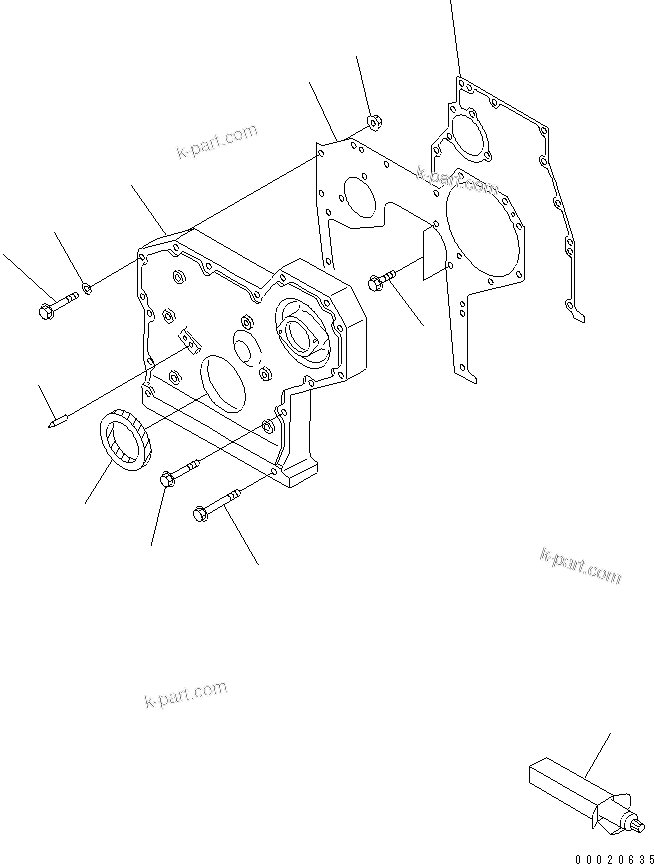 k-part.com

k-part.com

k-part.com

k-part.com

00020635