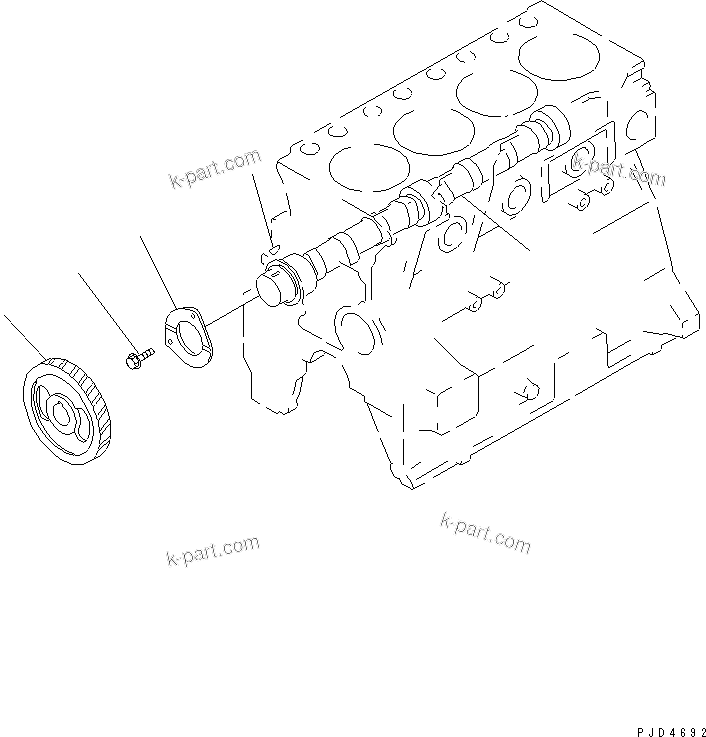 k-part.com

k-part.com

k-part.com

k-part.com

PJD4692