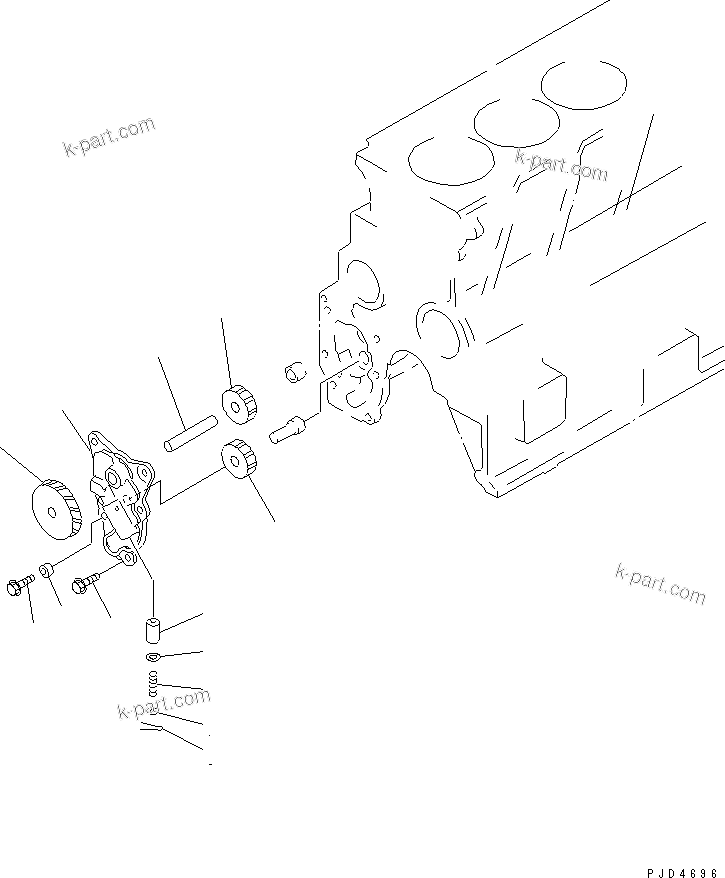 k-part.com
k-part.com
k-part.com
k-part.com
PJD4696