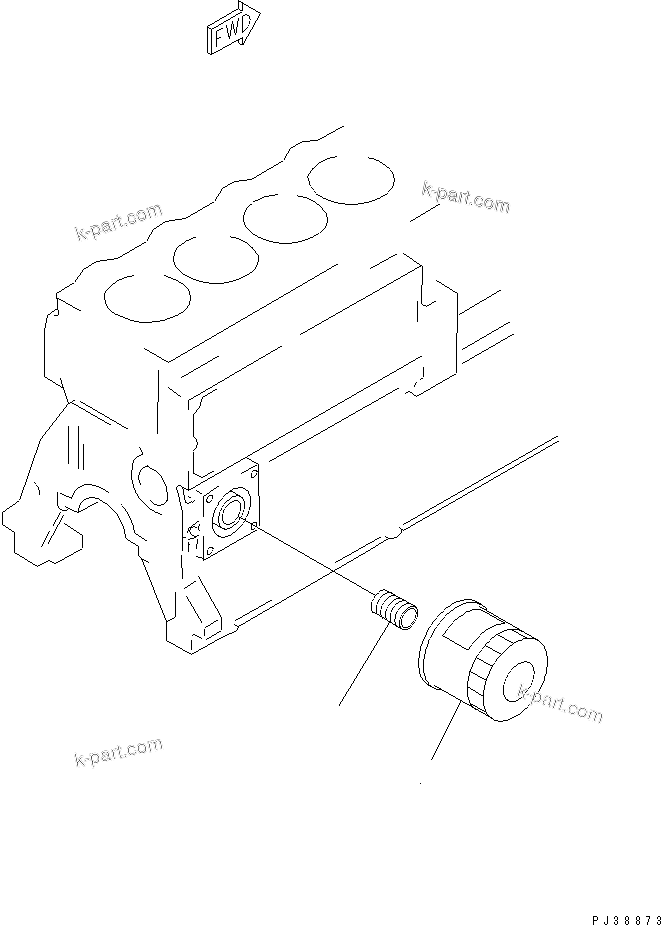 FWD

k-part.com

k-part.com

k-part.com

k-part.com

PJ38873