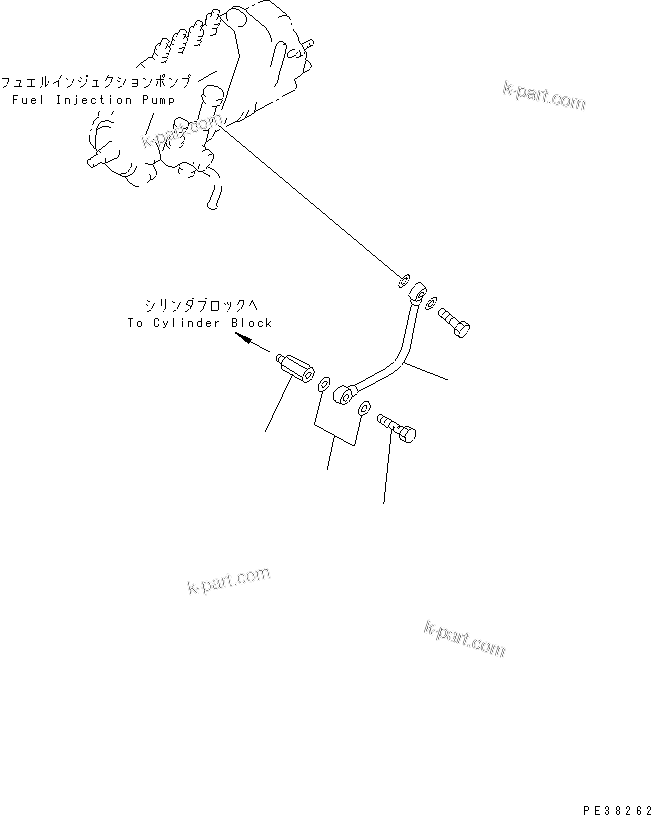 フュエルインジェクションポンプ
Fuel Injection Pump

k-part.com

k-part.com

シリンダブロックへ
To Cylinder Block

k-part.com

k-part.com

PE38262