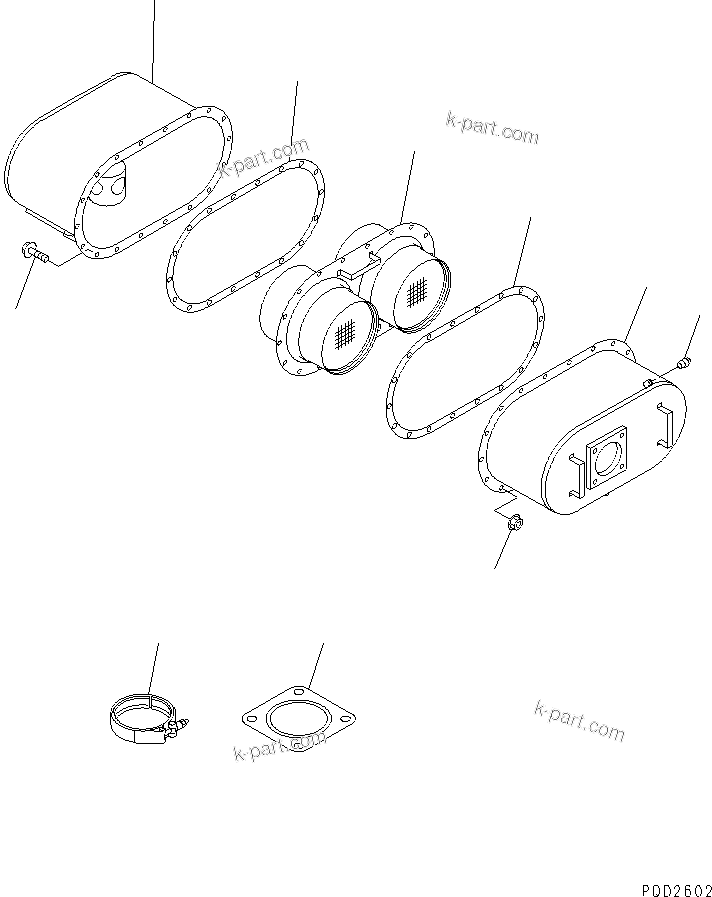 k-part.com

k-part.com

k-part.com

k-part.com

P0D2602