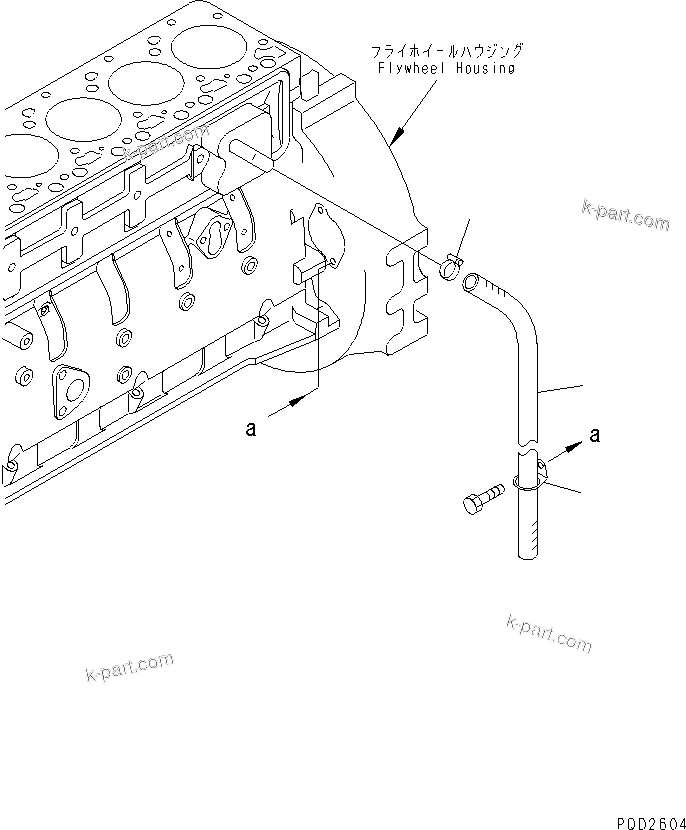 フライホイールハウジング
Flywheel Housing

k-part.com

k-part.com

a

a

k-part.com

k-part.com

P0D2604