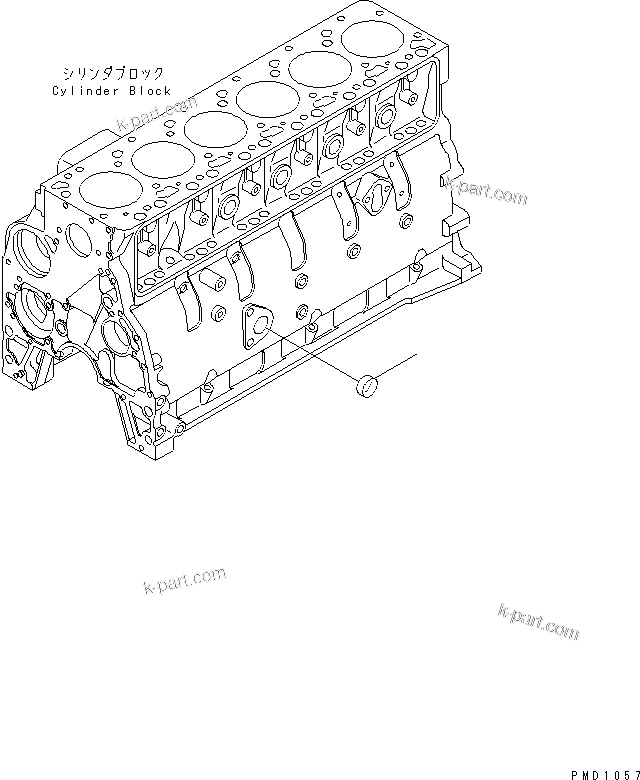 シリンダブロック
Cylinder Block

k-part.com

k-part.com

k-part.com

k-part.com

PMD1057