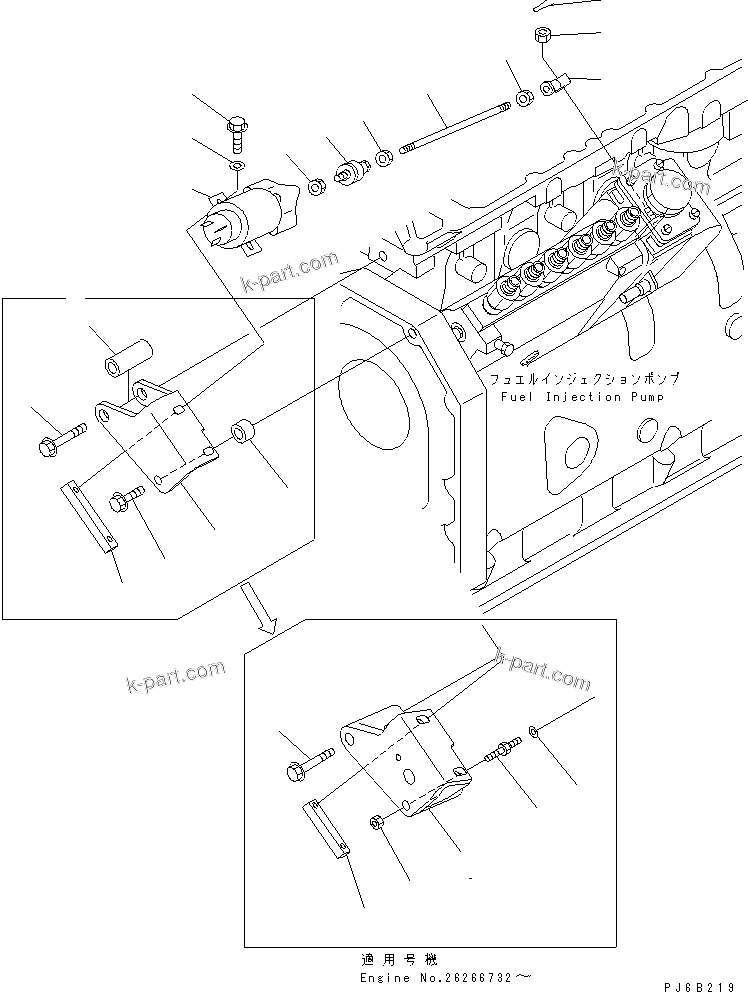 k-part.com

k-part.com

フュエルインジェクションポンプ
Fuel Injection Pump

k-part.com

k-part.com

適用号機
Engine No.26266732～

PJ6B219