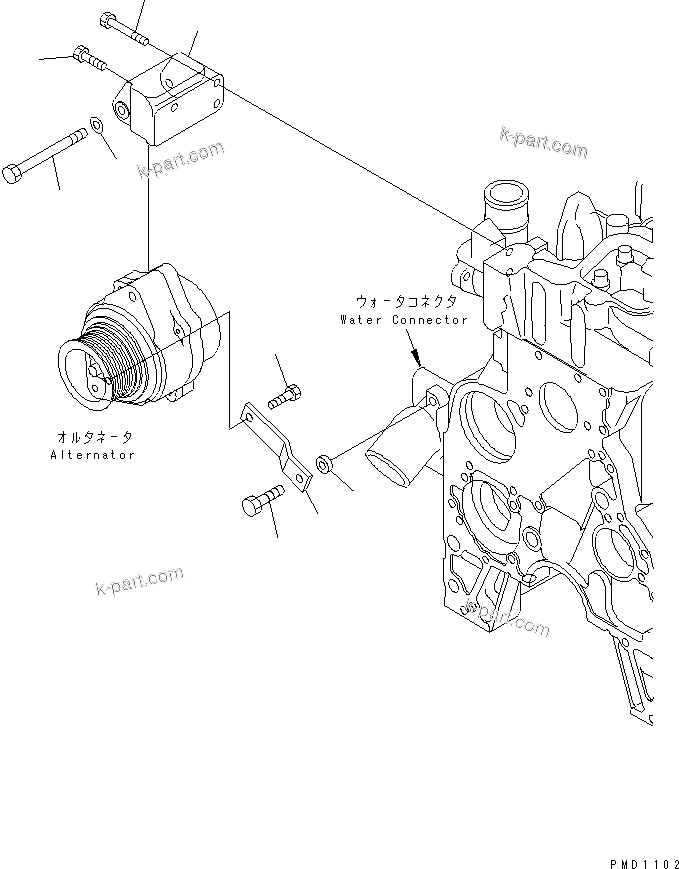 k-part.com

k-part.com

ウォータコネクタ
Water Connector

オルタネータ
Alternator

k-part.com

k-part.com

PMD1102