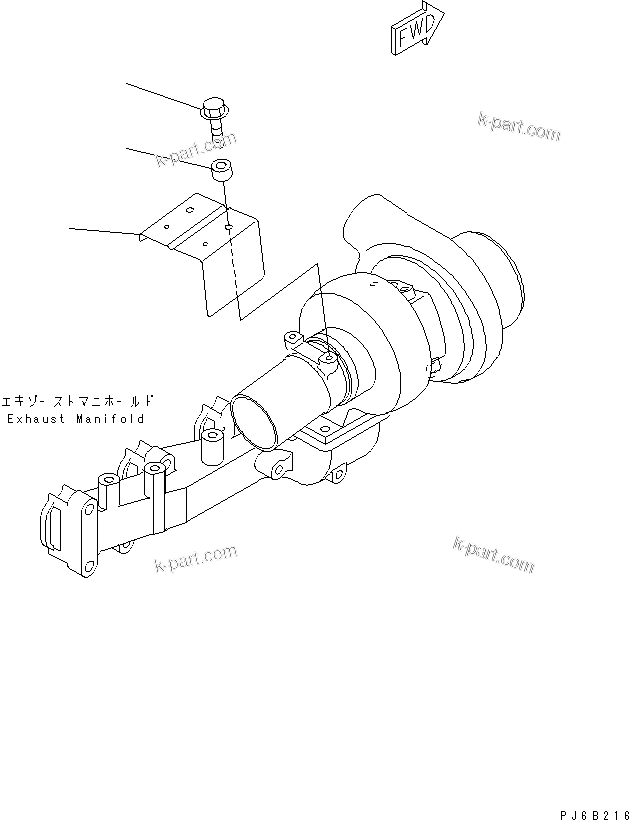 FWD

k-part.com

k-part.com

エキゾーストマニホールド
Exhaust Manifold

k-part.com

k-part.com

PJ6B216