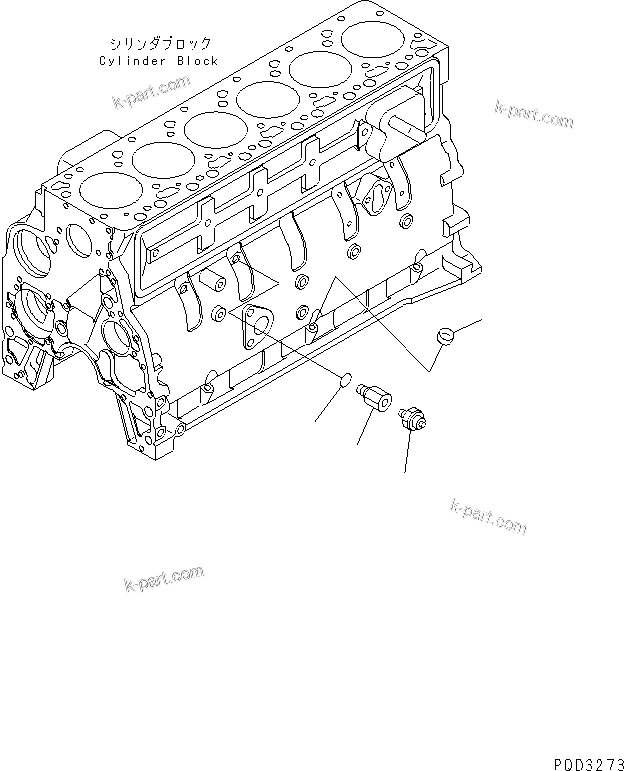 シリンダブロック
Cylinder Block

k-part.com

k-part.com

k-part.com

k-part.com

P0D3273