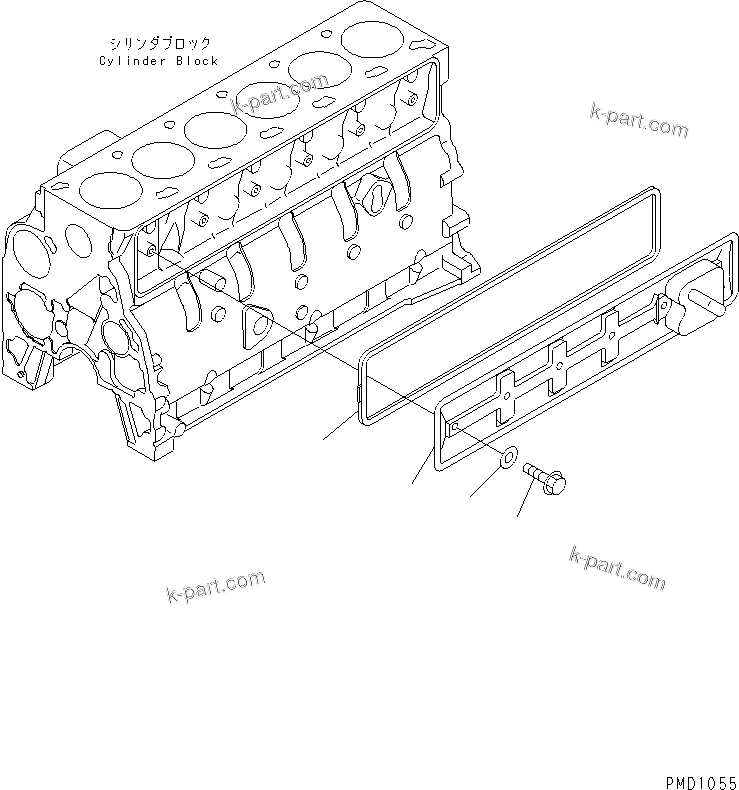 シリンダブロック
Cylinder Block

k-part.com

k-part.com

k-part.com

k-part.com

PMD1055