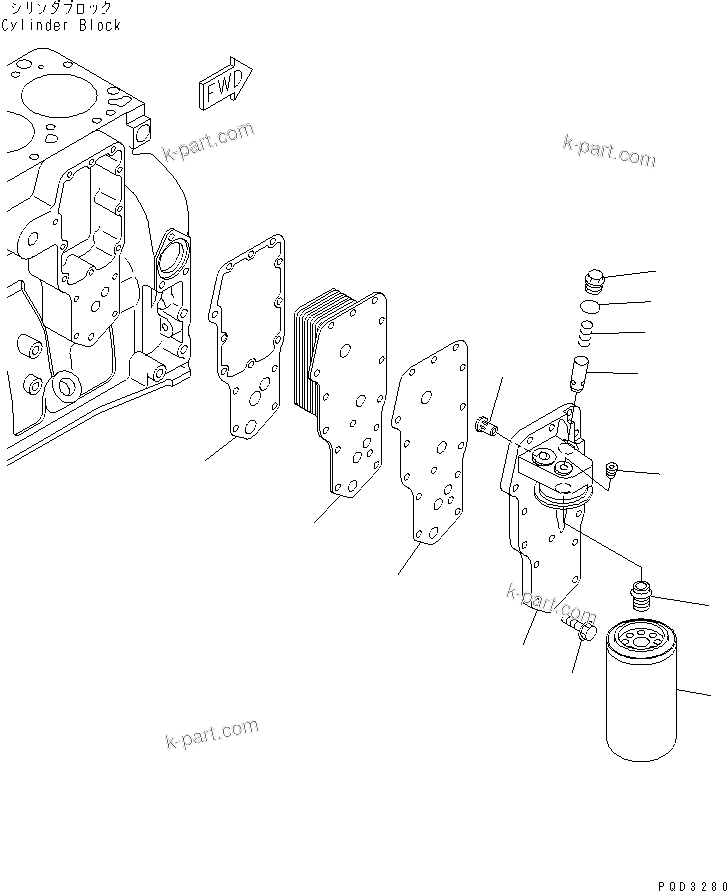 シリンダブロック
Cylinder Block

FWD

k-part.com

k-part.com

k-part.com

k-part.com

PQD3280