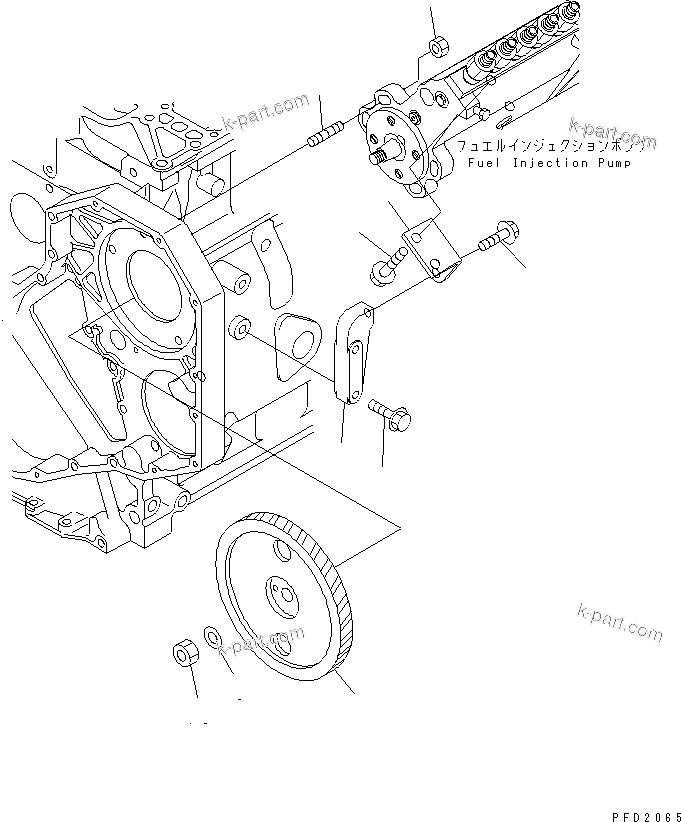 k-part.com

k-part.com

フュエルインジェクションポンプ
Fuel Injection Pump

k-part.com

k-part.com

PFD2065