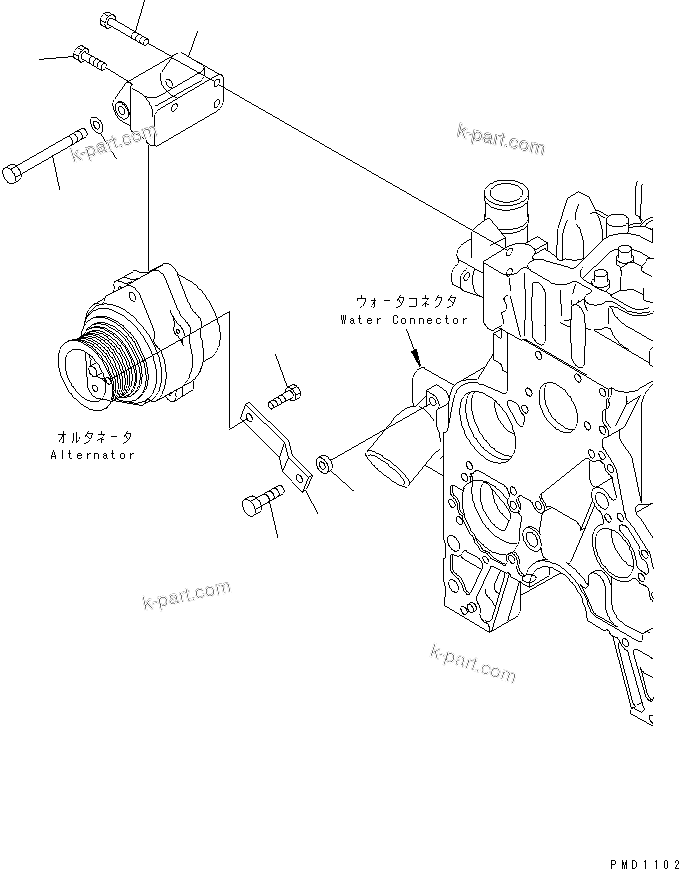 k-part.com

k-part.com

ウォータコネクタ
Water Connector

オルタネータ
Alternator

k-part.com

k-part.com

PMD1102