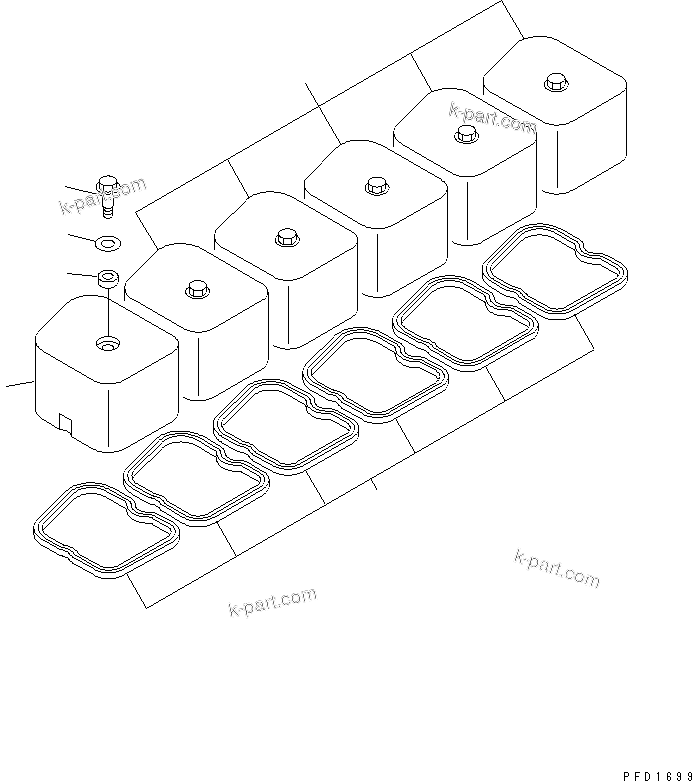 k-part.com
k-part.com
k-part.com
k-part.com
PFD1699