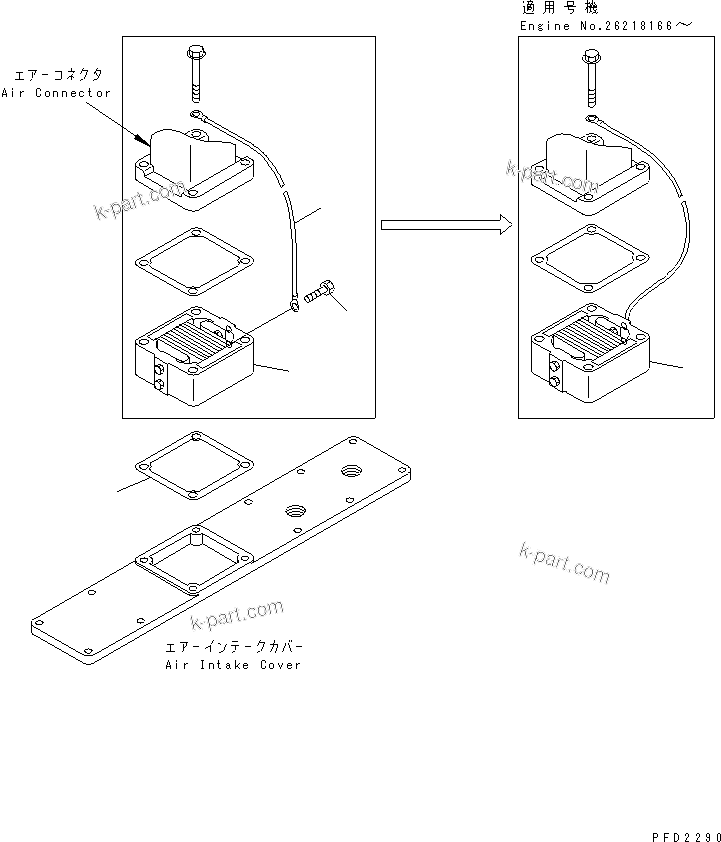 適用号機
Engine No.26218166～

エアーコネクタ
Air Connector

k-part.com

k-part.com

k-part.com

k-part.com

エアーインテークカバー
Air Intake Cover

PFD2290