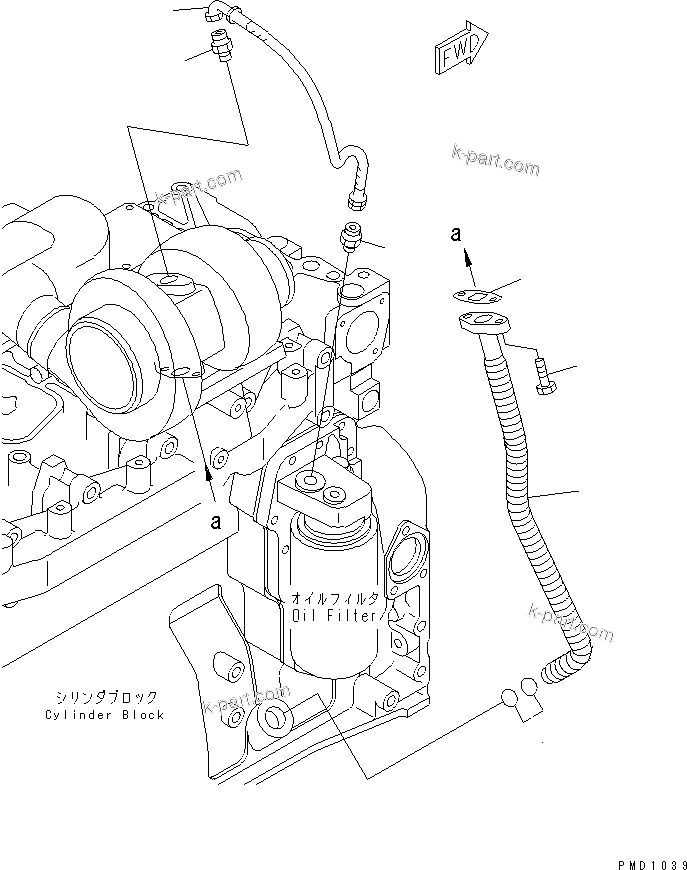 FWD

k-part.com

k-part.com

a

a

オイルフィルタ
Oil Filter

k-part.com

シリンダブロック
Cylinder Block

k-part.com

PMD1039