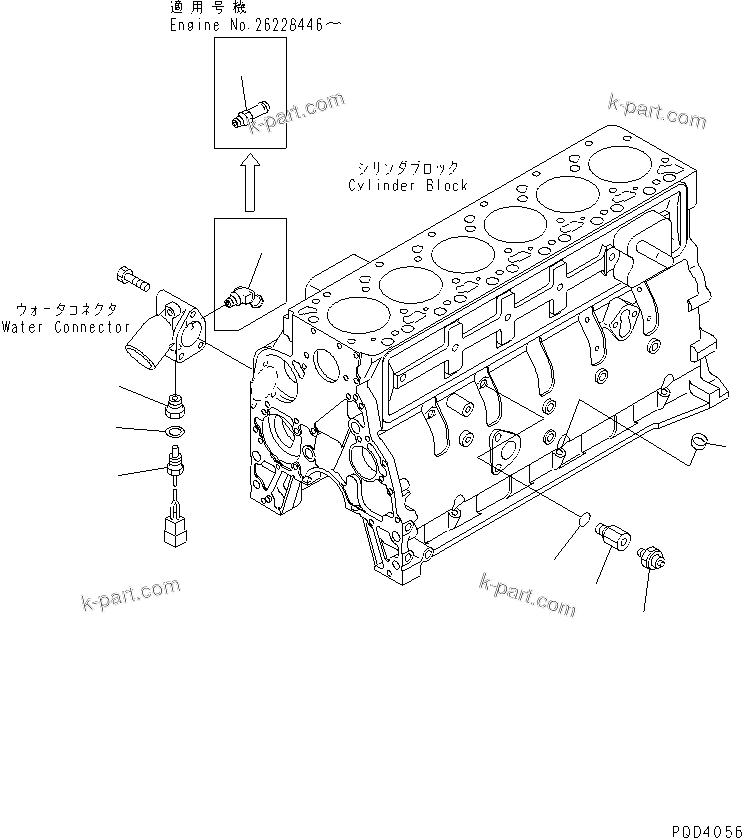 適用号機
Engine No.26228446～

k-part.com

k-part.com

シリンダブロック
Cylinder Block

ウォータコネクタ
Water Connector

k-part.com

k-part.com

PQD4056