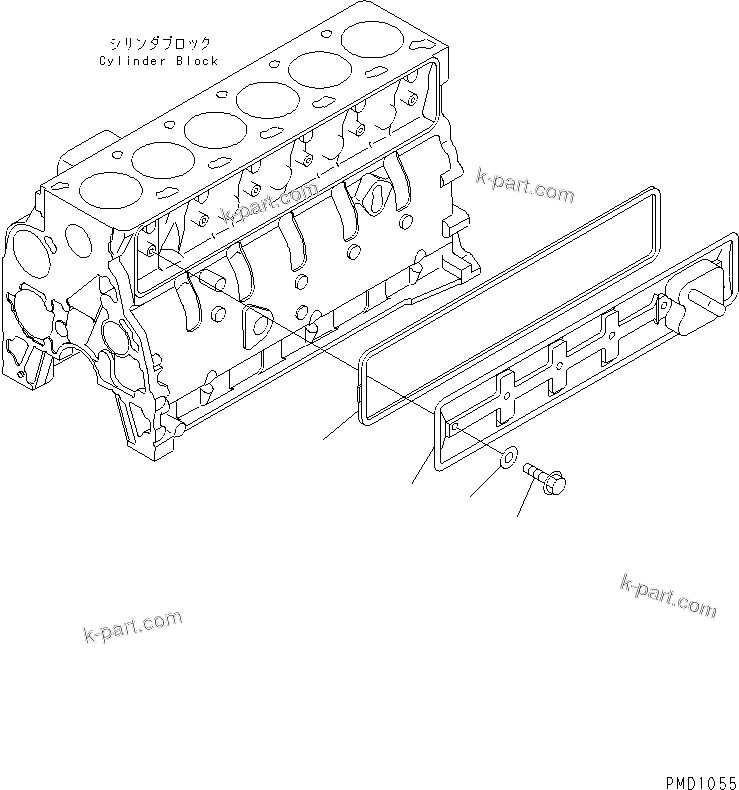 シリンダブロック
Cylinder Block

k-part.com

k-part.com

k-part.com

k-part.com

PMD1055