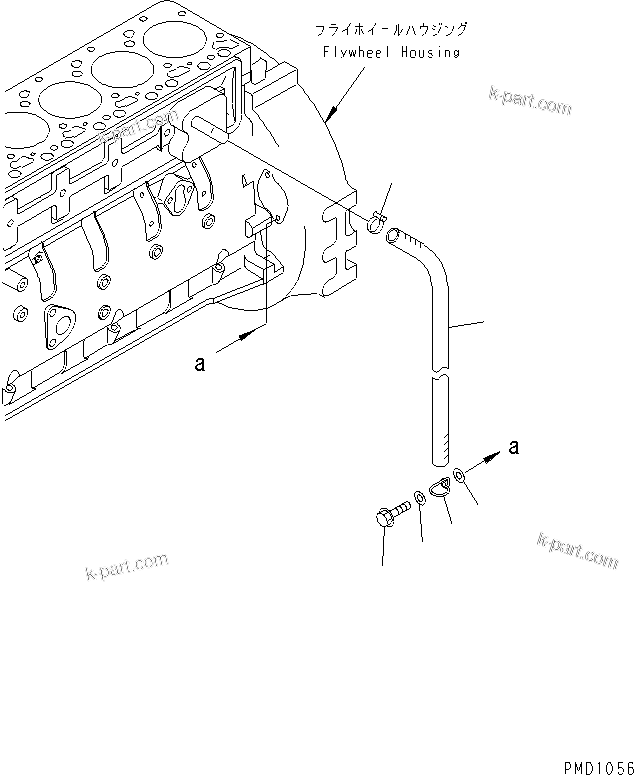 フライホイールハウジング
Flywheel Housing

k-part.com

k-part.com

a

a

k-part.com

k-part.com

PMD1056