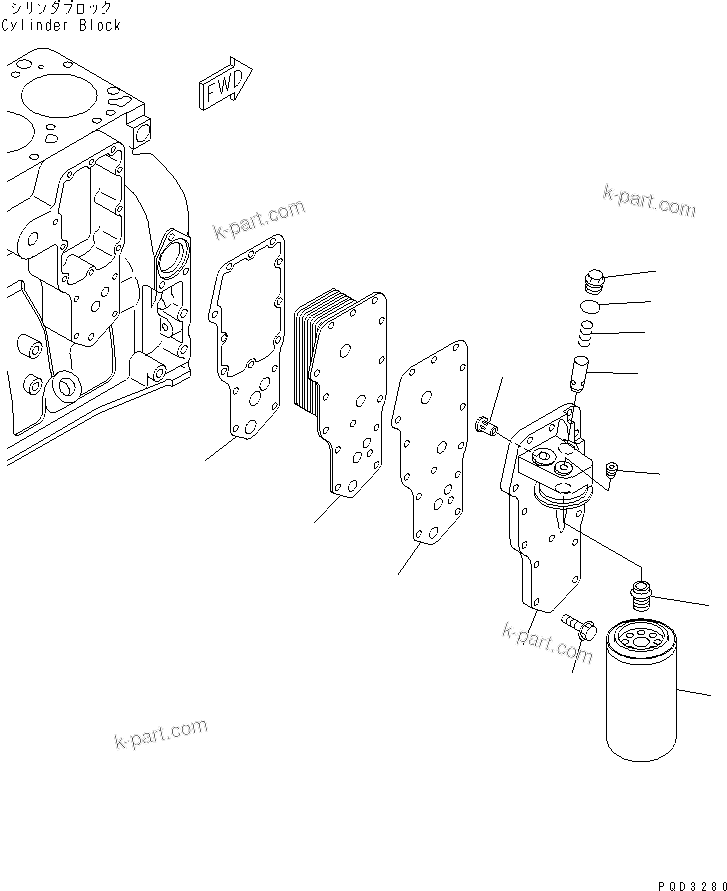 シリンダブロック
Cylinder Block

FWD

k-part.com

k-part.com

k-part.com

k-part.com

PQD3280