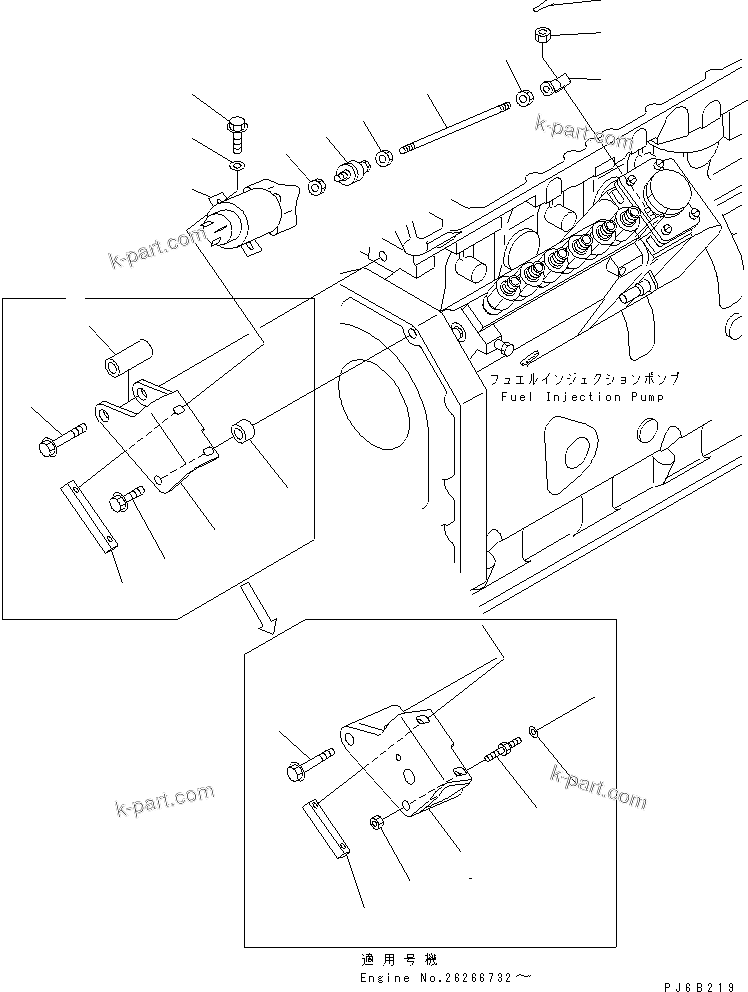 k-part.com

k-part.com

フュエルインジェクションポンプ
Fuel Injection Pump

k-part.com

k-part.com

適用号機
Engine No.26266732～

PJ6B219