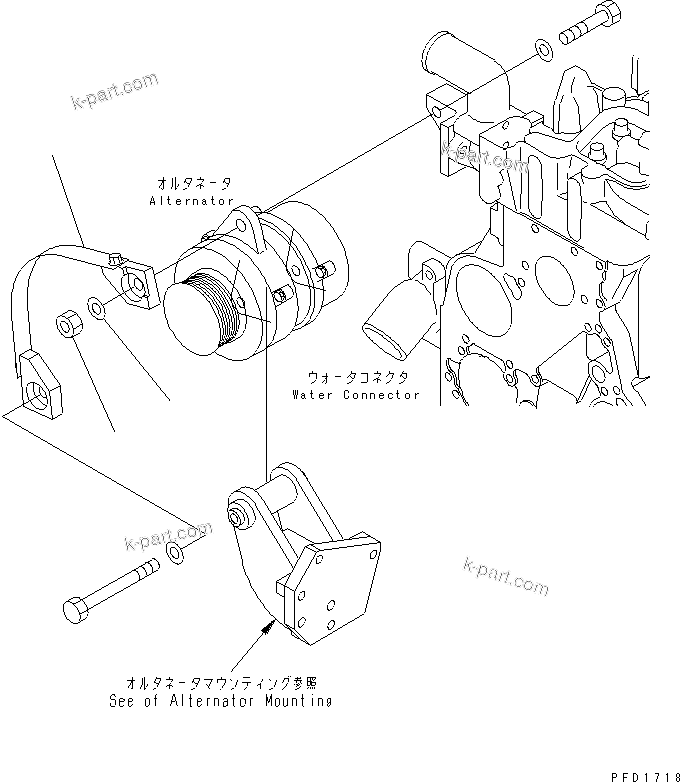 k-part.com

k-part.com

オルタネータ
Alternator

ウォータコネクタ
Water Connector

k-part.com

k-part.com

オルタネータマウンティング参照
See of Alternator Mounting

PFD1718