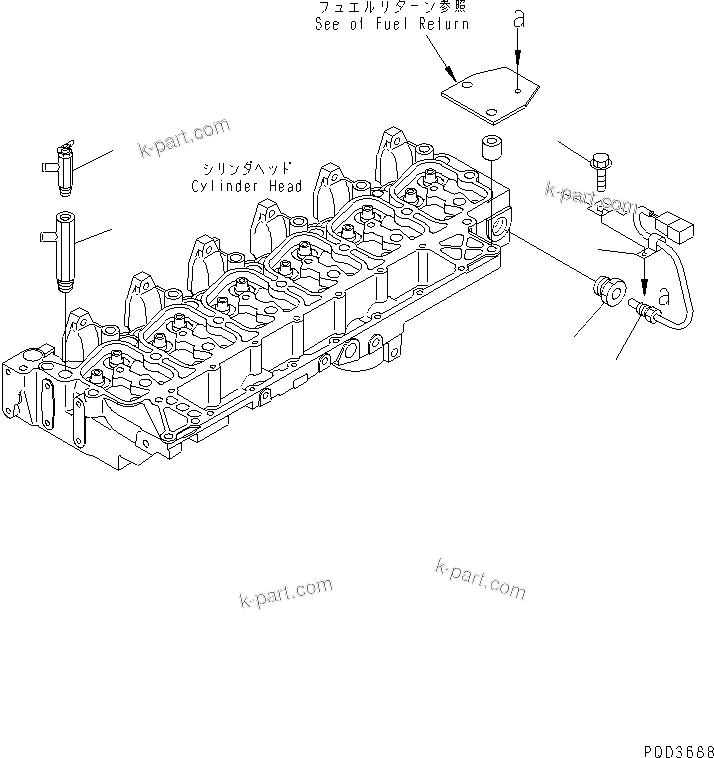 フュエルリターン参照
See of Fuel Return

a

k-part.com

シリンダヘッド
Cylinder Head

k-part.com

a

k-part.com

k-part.com

P0D3688