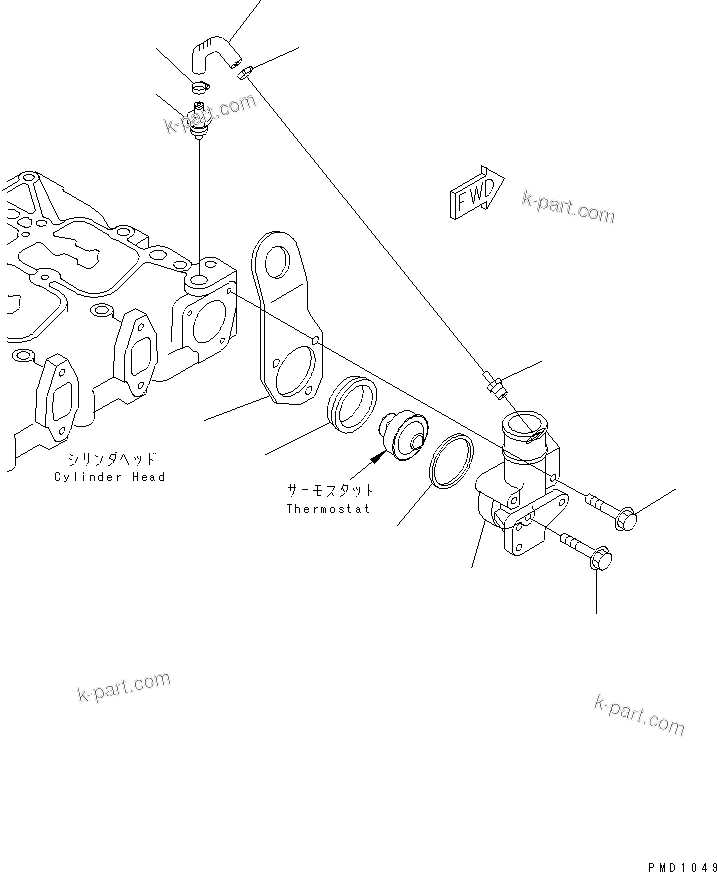 k-part.com

FWD

k-part.com

シリンダヘッド
Cylinder Head

サーモスタット
Thermostat

k-part.com

k-part.com

PMD1049