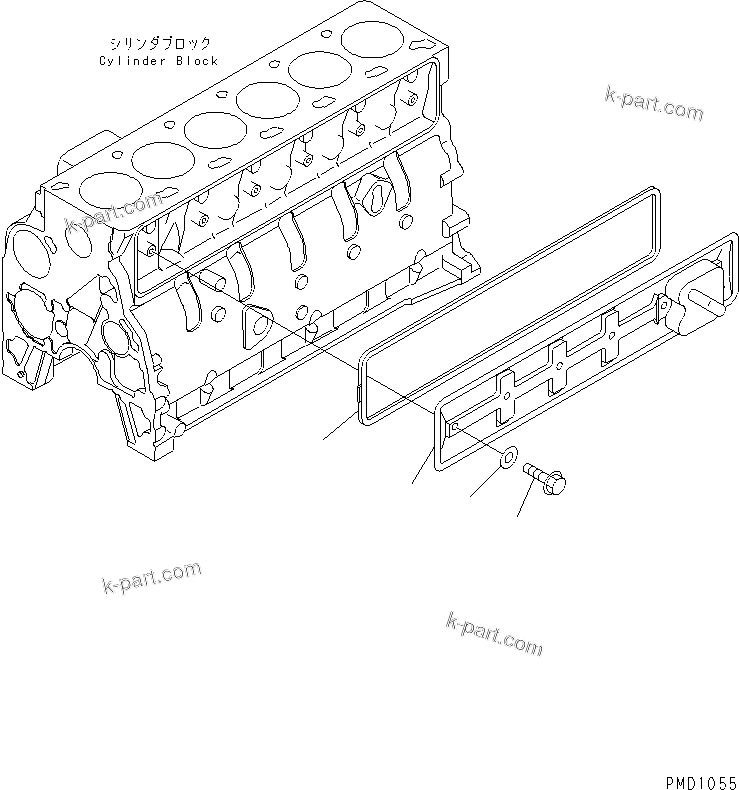 シリンダブロック
Cylinder Block

k-part.com

k-part.com

k-part.com

k-part.com

PMD1055