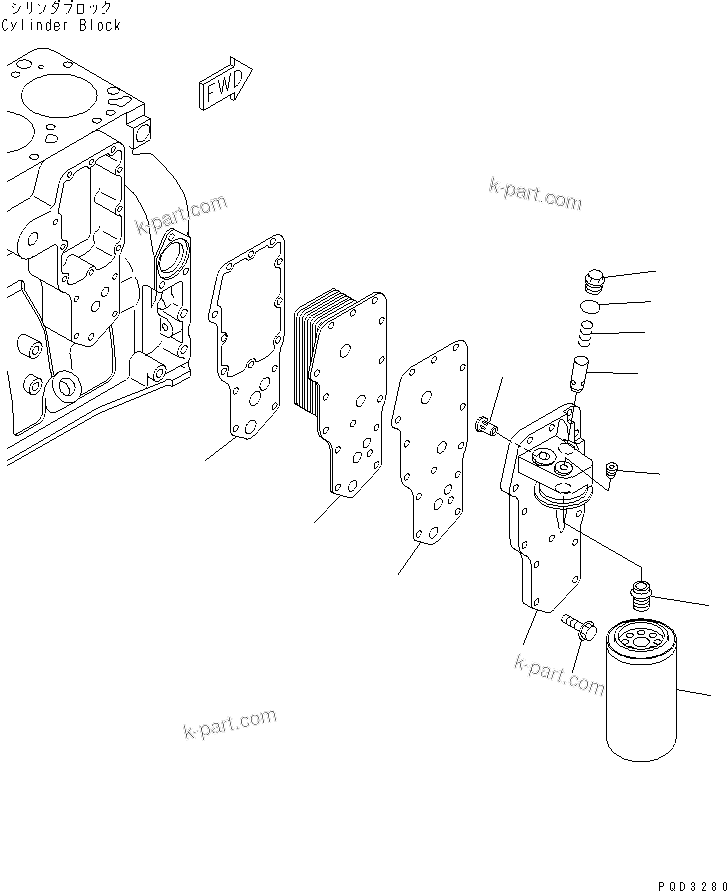 シリンダブロック
Cylinder Block

FWD

k-part.com

k-part.com

k-part.com

k-part.com

PQD3280