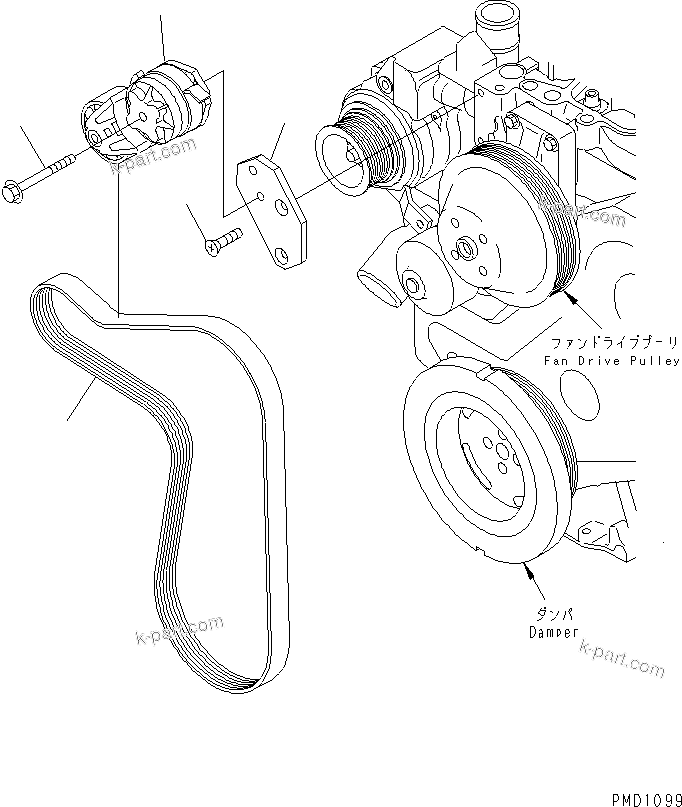 k-part.com

k-part.com

ファンドライブプーリ
Fan Drive Pulley

タンパ
Damper

k-part.com

k-part.com

PMD1099