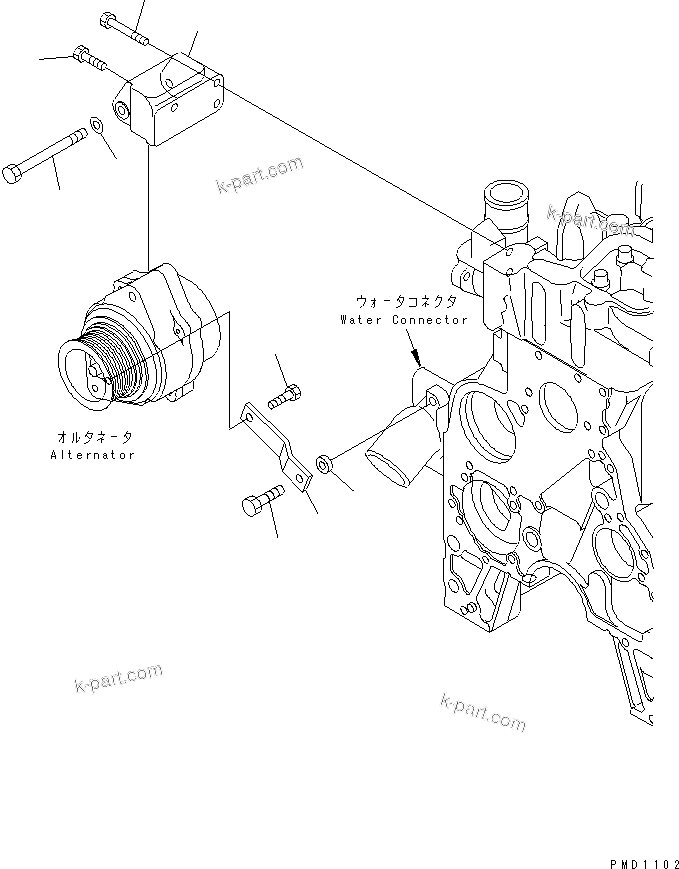 k-part.com

k-part.com

ウォータコネクタ
Water Connector

オルタネータ
Alternator

k-part.com

k-part.com

PMD1102