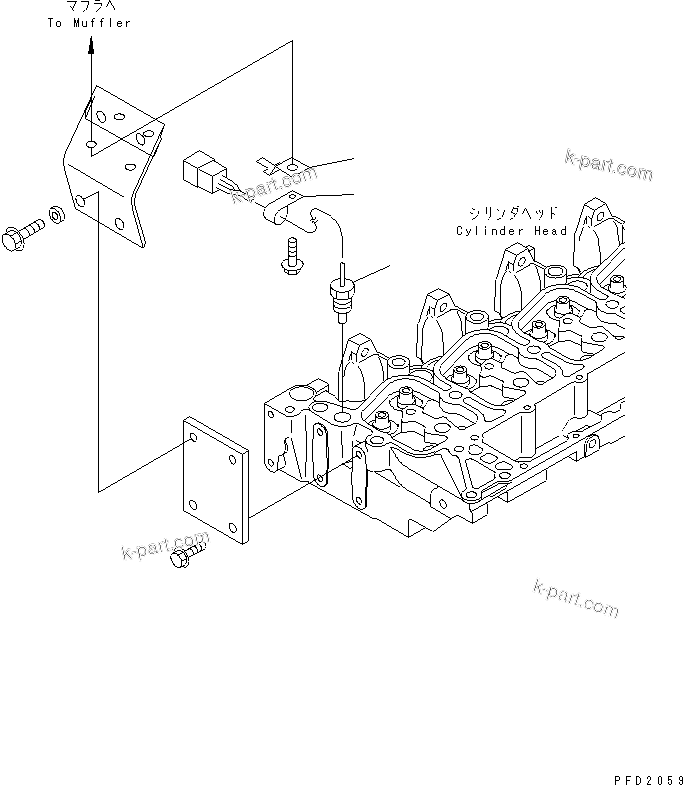 マフラへ
To Muffler

k-part.com

k-part.com

シリンダヘッド
Cylinder Head

k-part.com

k-part.com

PFD2059