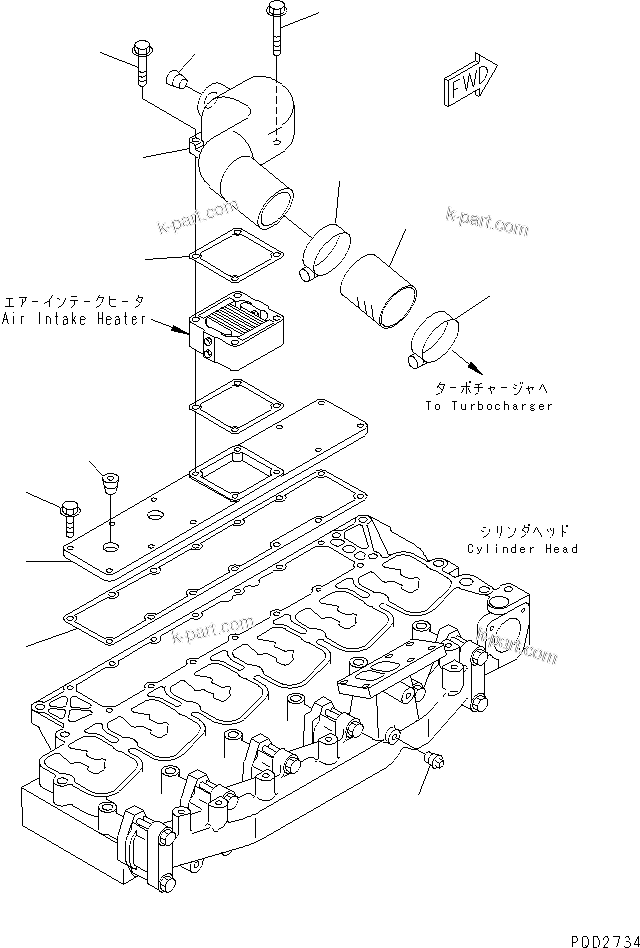 FWD

k-part.com

k-part.com

エアーインテークヒータ
Air Intake Heater

ターボチャージャへ
To Turbocharger

シリンダヘッド
Cylinder Head

k-part.com

k-part.com

PDD2734