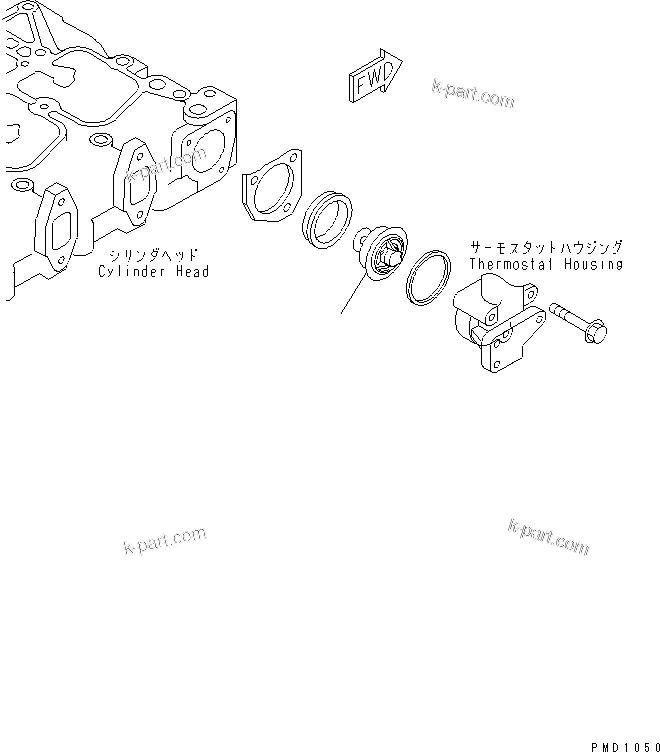 FWD

k-part.com

k-part.com

シリンダヘッド
Cylinder Head

サーモスタットハウジング
Thermostat Housing

k-part.com

k-part.com

PMD1050