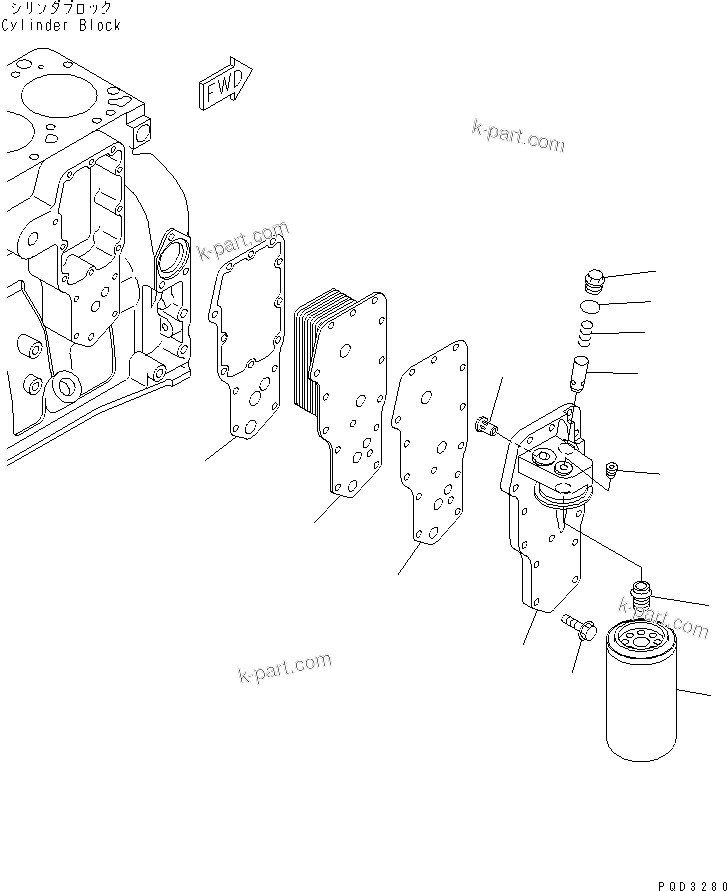 シリンダブロック
Cylinder Block

FWD

k-part.com

k-part.com

k-part.com

k-part.com

PQD3280