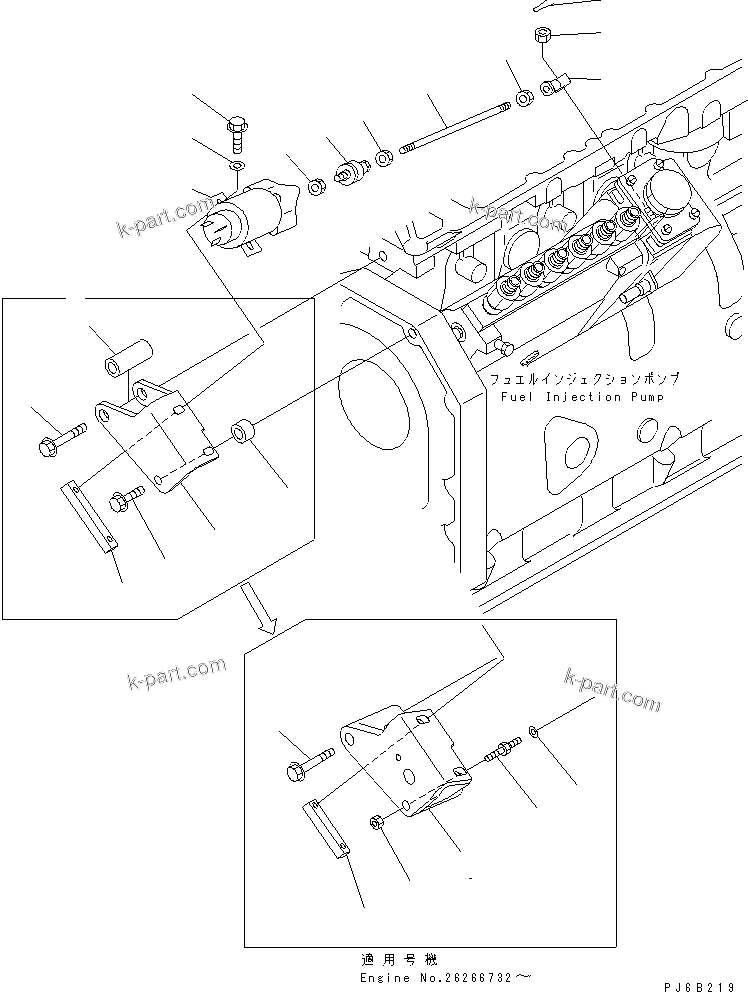 k-part.com

k-part.com

フュエルインジェクションポンプ
Fuel Injection Pump

k-part.com

k-part.com

適用号機
Engine No.26266732～

PJ6B219