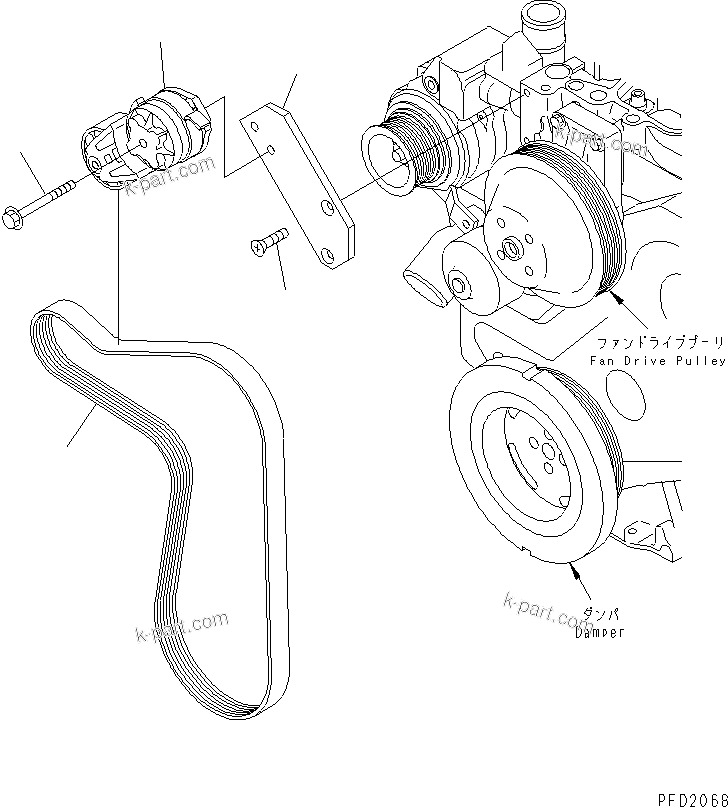 k-part.com

k-part.com

ファンドライブプーリ
Fan Drive Pulley

k-part.com

k-part.com

ダンパ
Damper

PFD2068