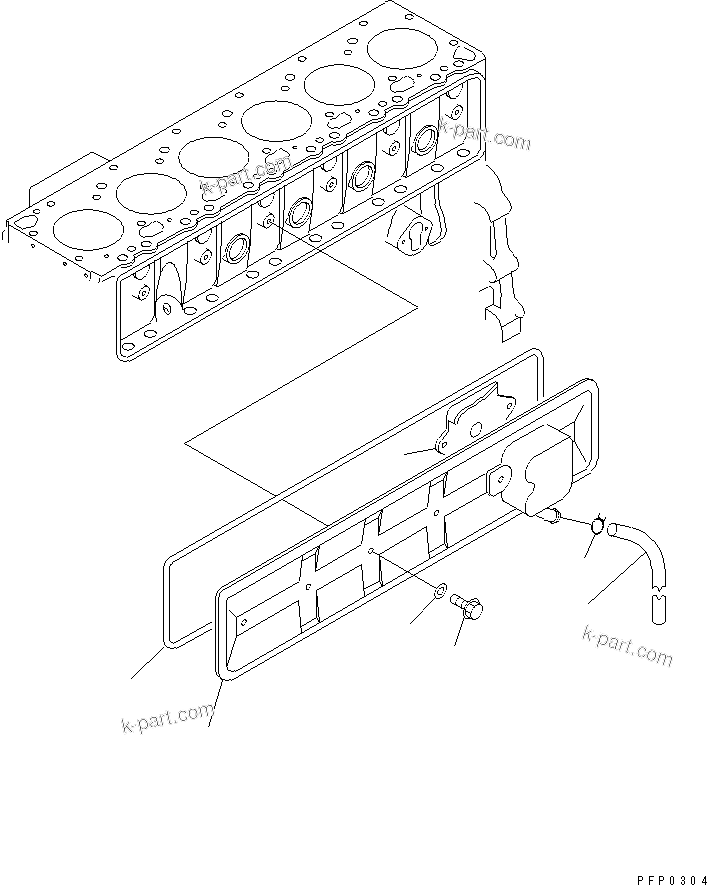 k-part.com
k-part.com
k-part.com
k-part.com
PFP0304