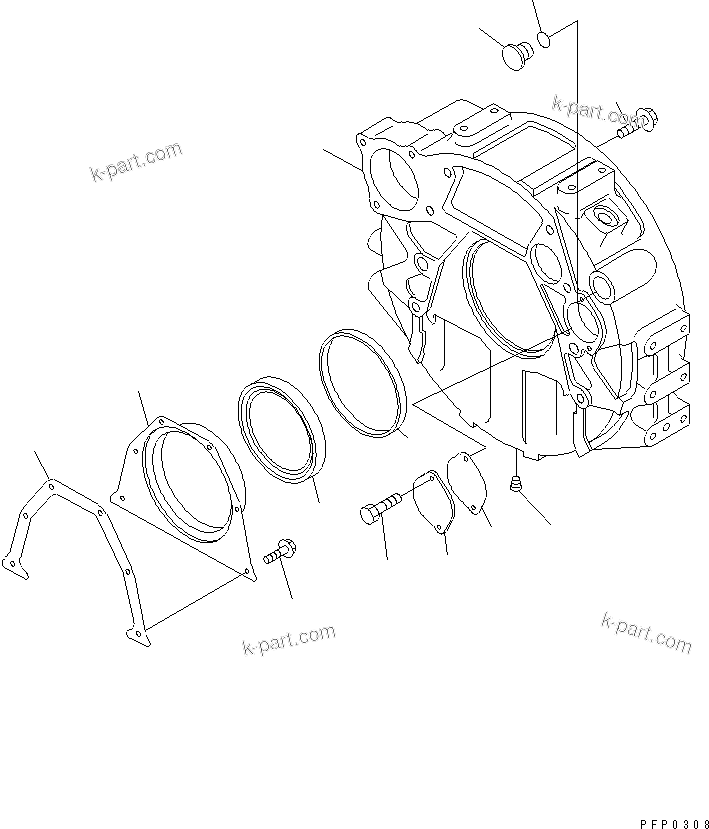 k-part.com

k-part.com

k-part.com

k-part.com

PFP0308