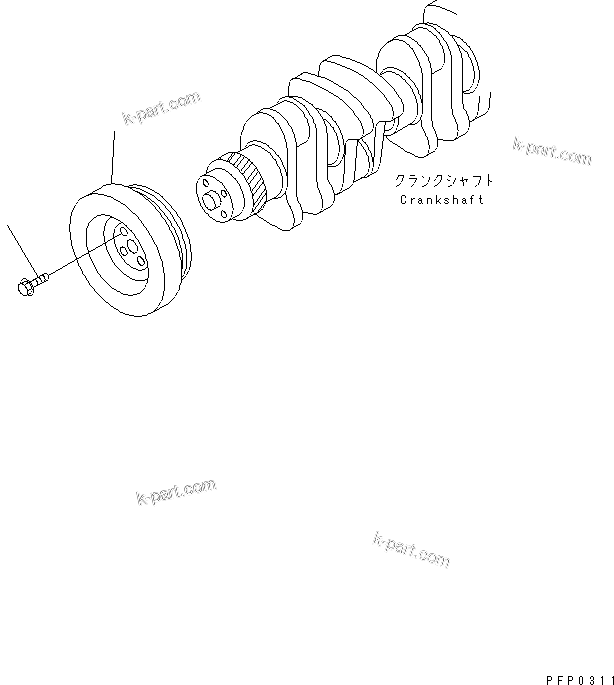 k-part.com

k-part.com

クランクシャフト
Crankshaft

k-part.com

k-part.com

PFP0311