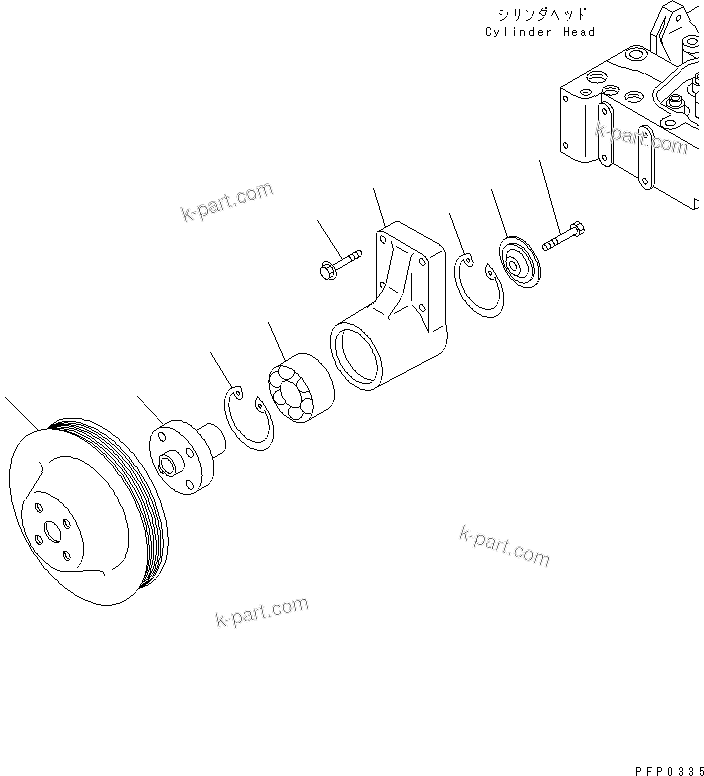 シリンダヘッド
Cylinder Head

k-part.com

k-part.com

k-part.com

k-part.com

PFP0335