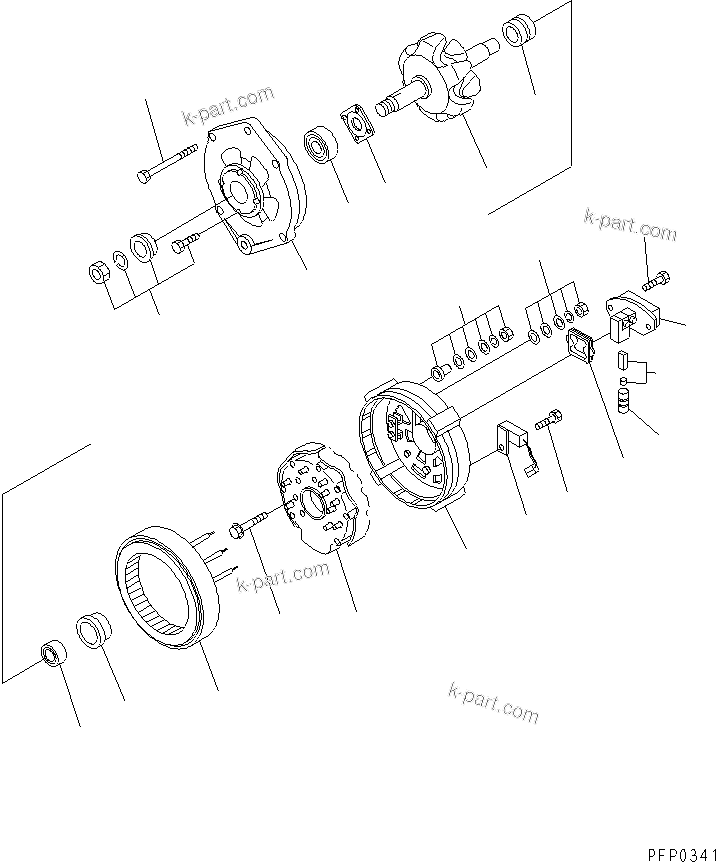 k-part.com

k-part.com

k-part.com

k-part.com

PFP0341