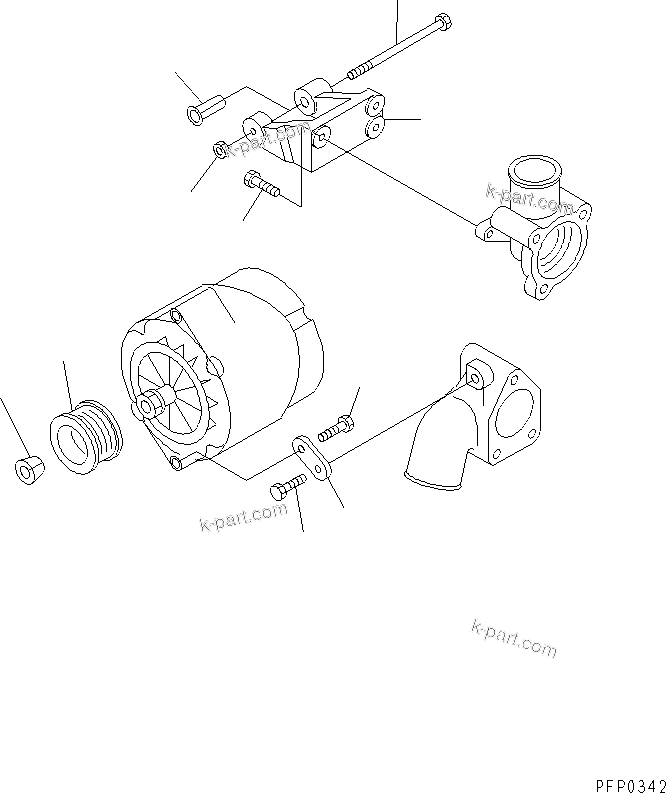 k-part.com
k-part.com
k-part.com
k-part.com
PFP0342