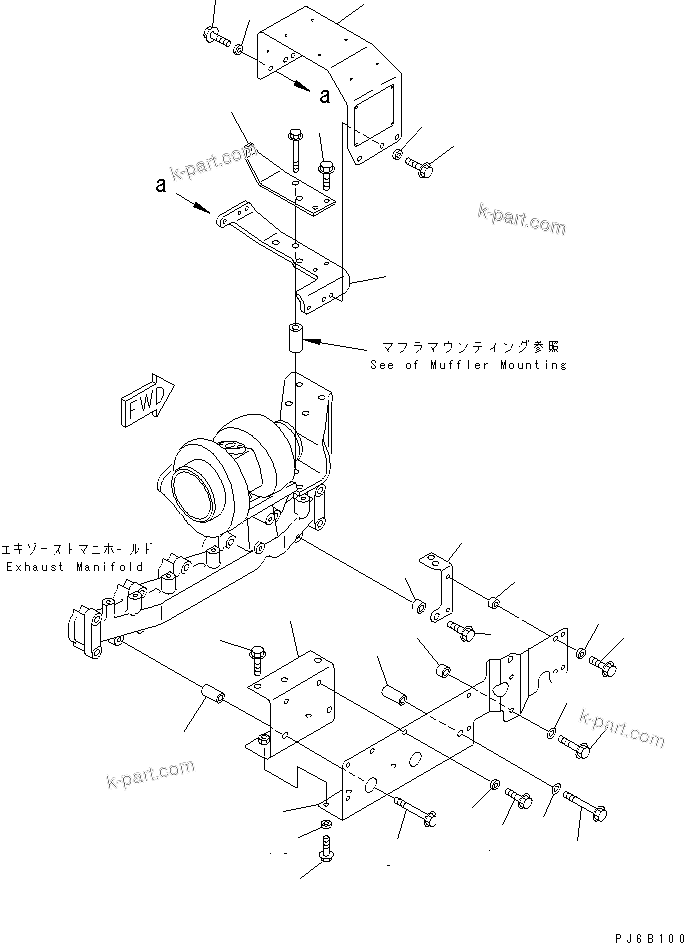 a

k-part.com

a

k-part.com

マフラマウンティング参照
See of Muffler Mounting

FWD

エキゾーストマニホールド
Exhaust Manifold

k-part.com

k-part.com

PJ6B100