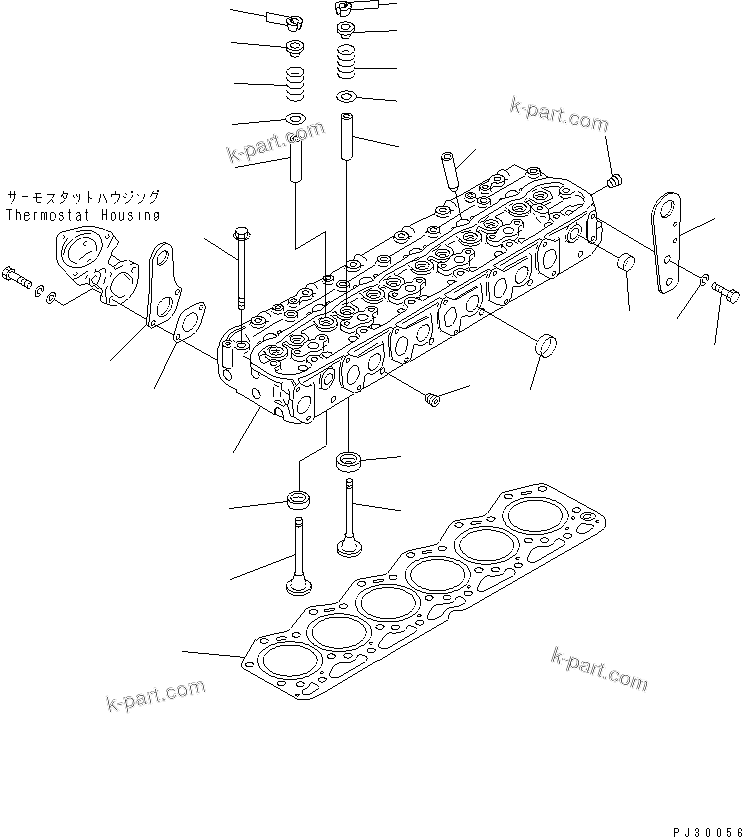 k-part.com

k-part.com

サーモスタットハウジング
Thermostat Housing

k-part.com

k-part.com

PJ30056