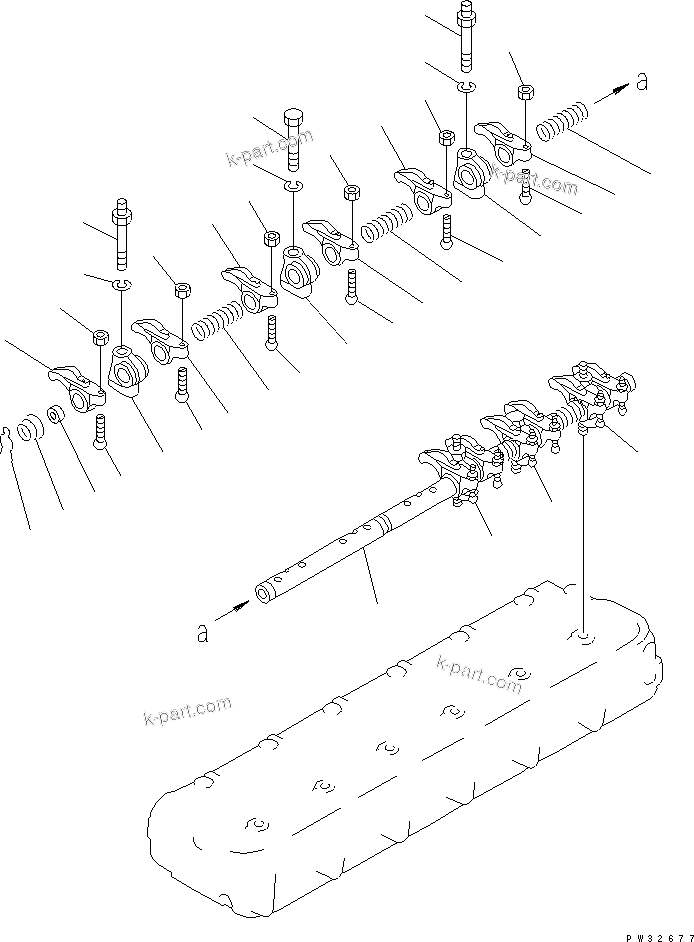 a

k-part.com

k-part.com

a

k-part.com

k-part.com

PW32677