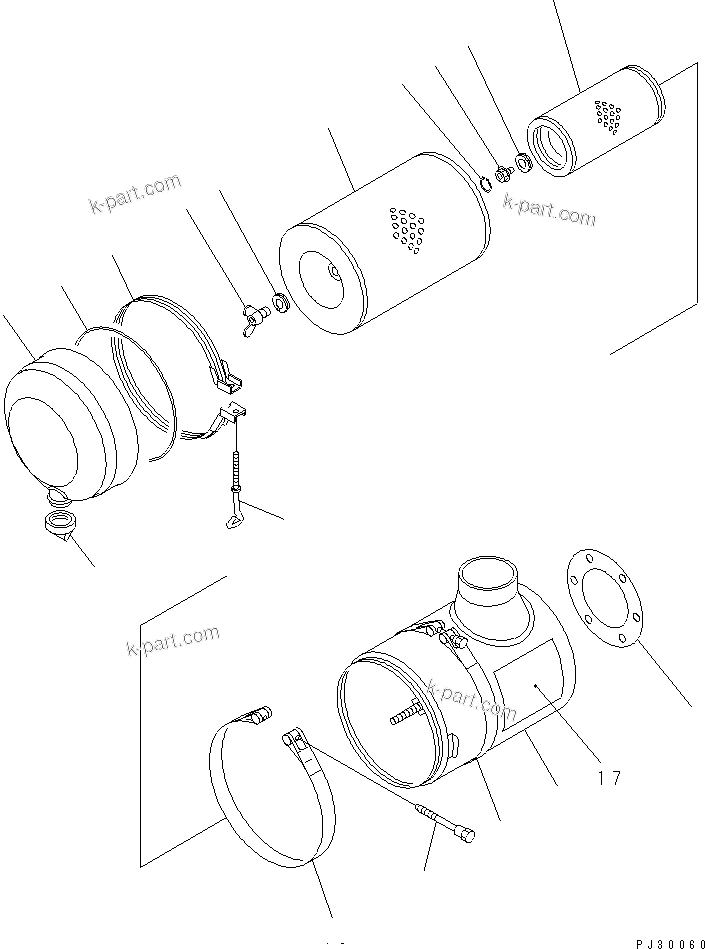 k-part.com
k-part.com
k-part.com
k-part.com
17
PJ30060