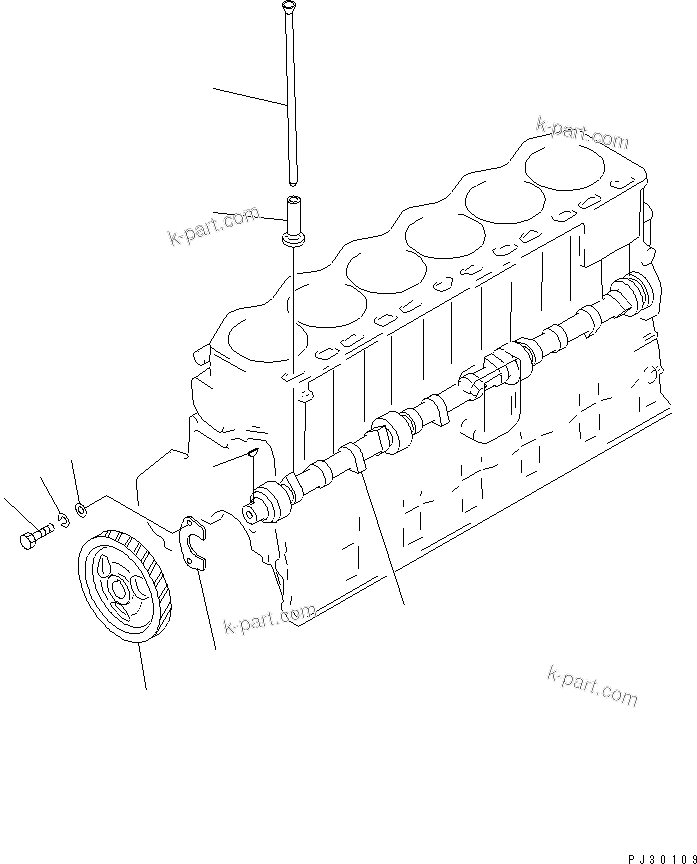 k-part.com

k-part.com

k-part.com

k-part.com

PJ30109