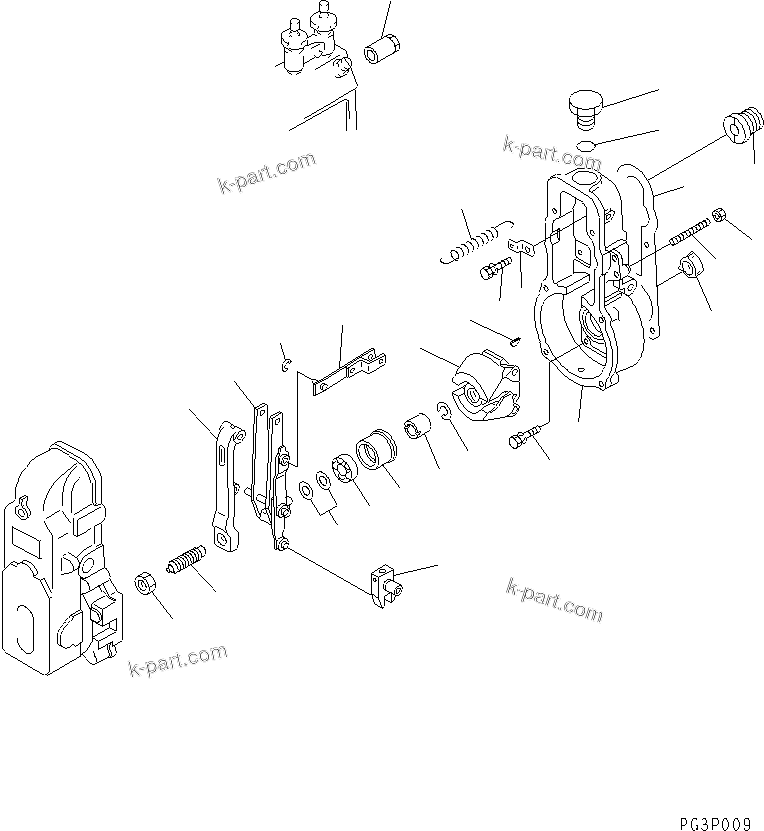 k-part.com

k-part.com

k-part.com

k-part.com

PG3P009